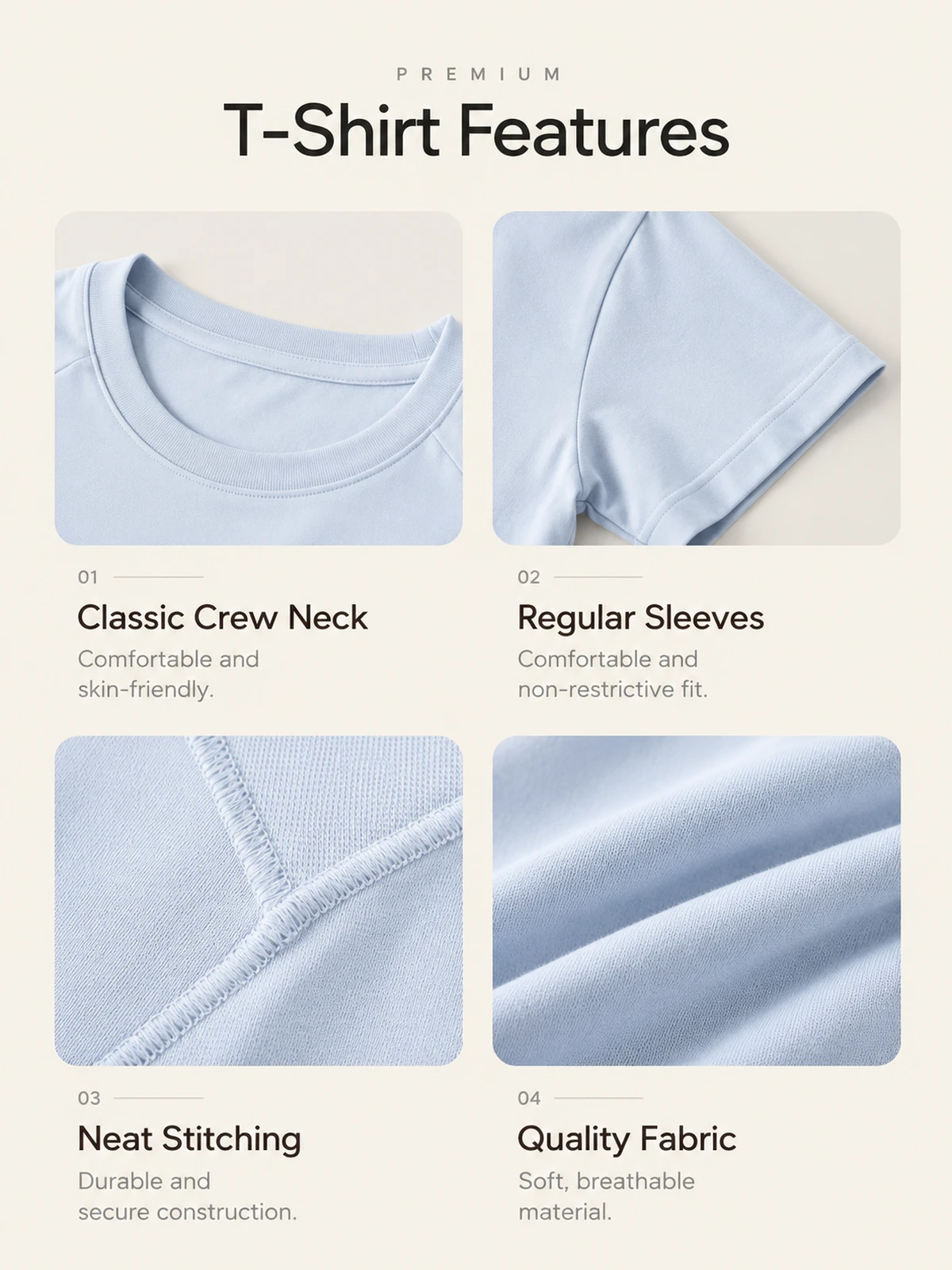 PREMIUM

T-Shirt Features

01

Classic Crew Neck

Comfortable and skin-friendly.

02

Regular Sleeves

Comfortable and non-restrictive fit.

03

Neat Stitching

Durable and secure construction.

04

Quality Fabric

Soft, breathable material.